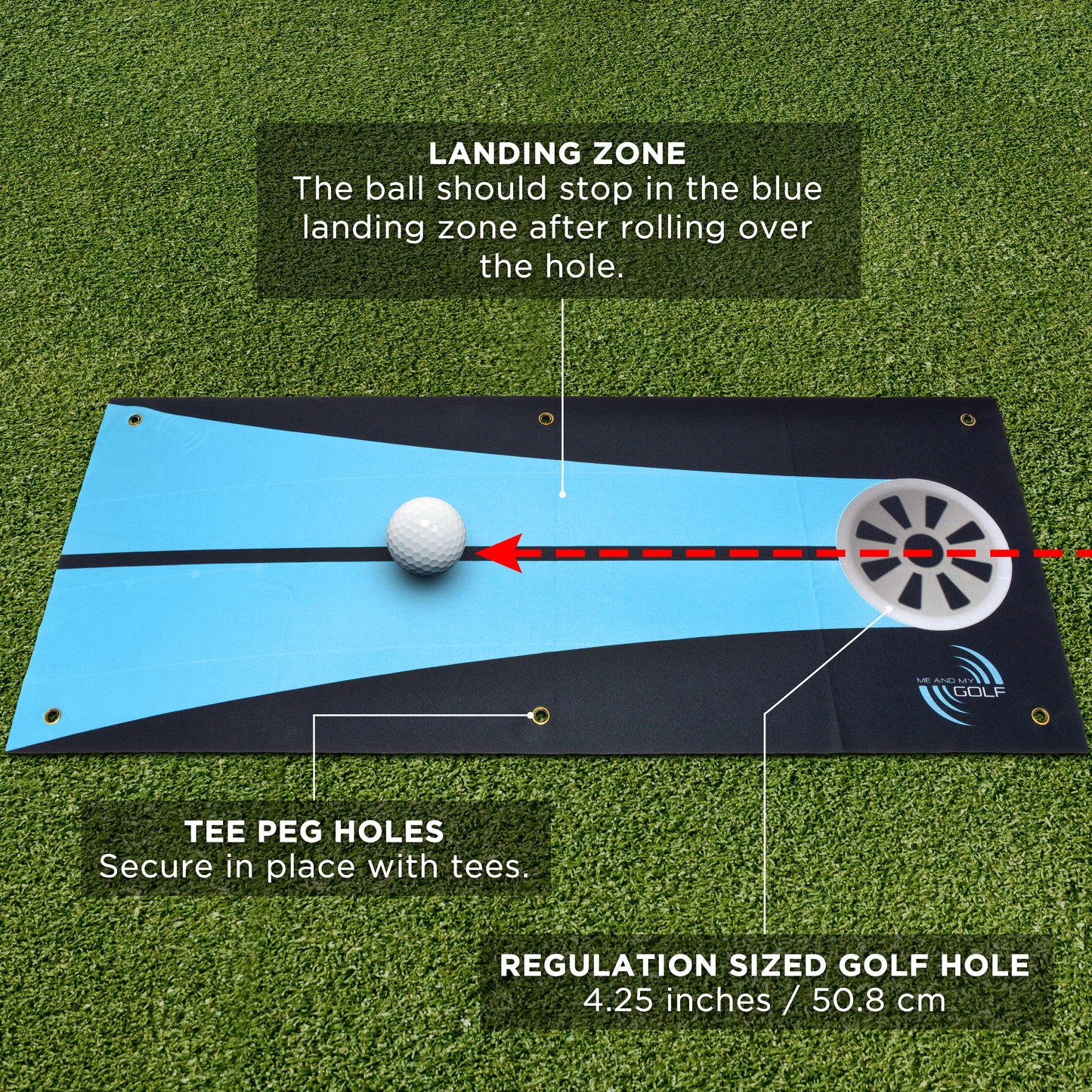 LANDING ZONE
The ball should stop in the blue landing zone after rolling over the hole.

ME AND MY GOLF

TEE PEG HOLES
Secure in place with tees.

REGULATION SIZED GOLF HOLE
4.25 inches / 50.8 cm