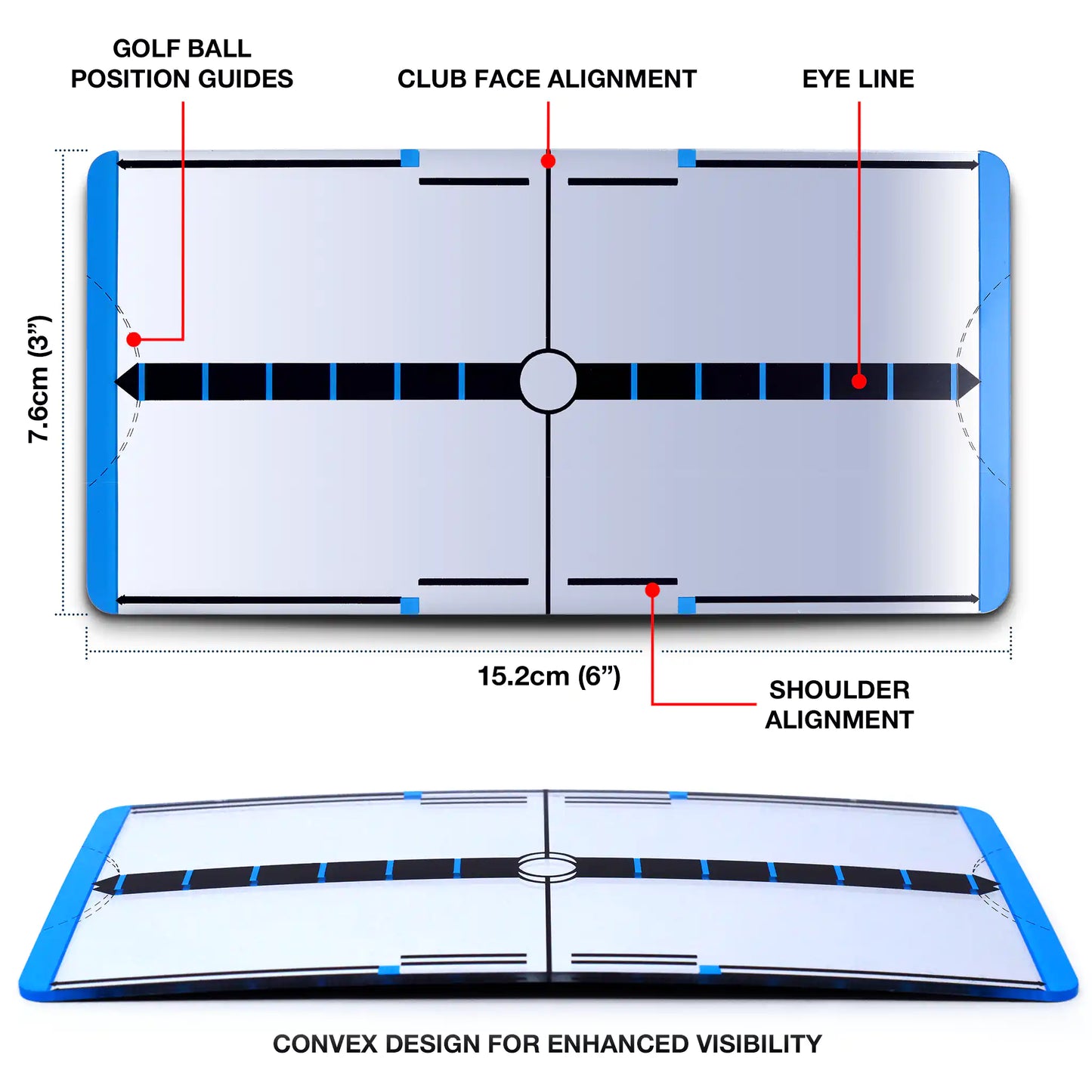 GOLF BALL POSITION GUIDES

CLUB FACE ALIGNMENT

EYE LINE

7.6cm (3”)

15.2cm (6”)

SHOULDER ALIGNMENT

CONVEX DESIGN FOR ENHANCED VISIBILITY