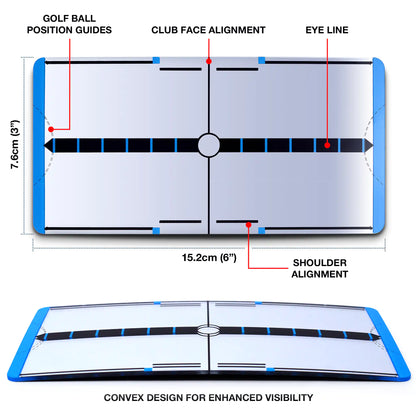 GOLF BALL POSITION GUIDES

CLUB FACE ALIGNMENT

EYE LINE

7.6cm (3")

15.2cm (6")

SHOULDER ALIGNMENT

CONVEX DESIGN FOR ENHANCED VISIBILITY